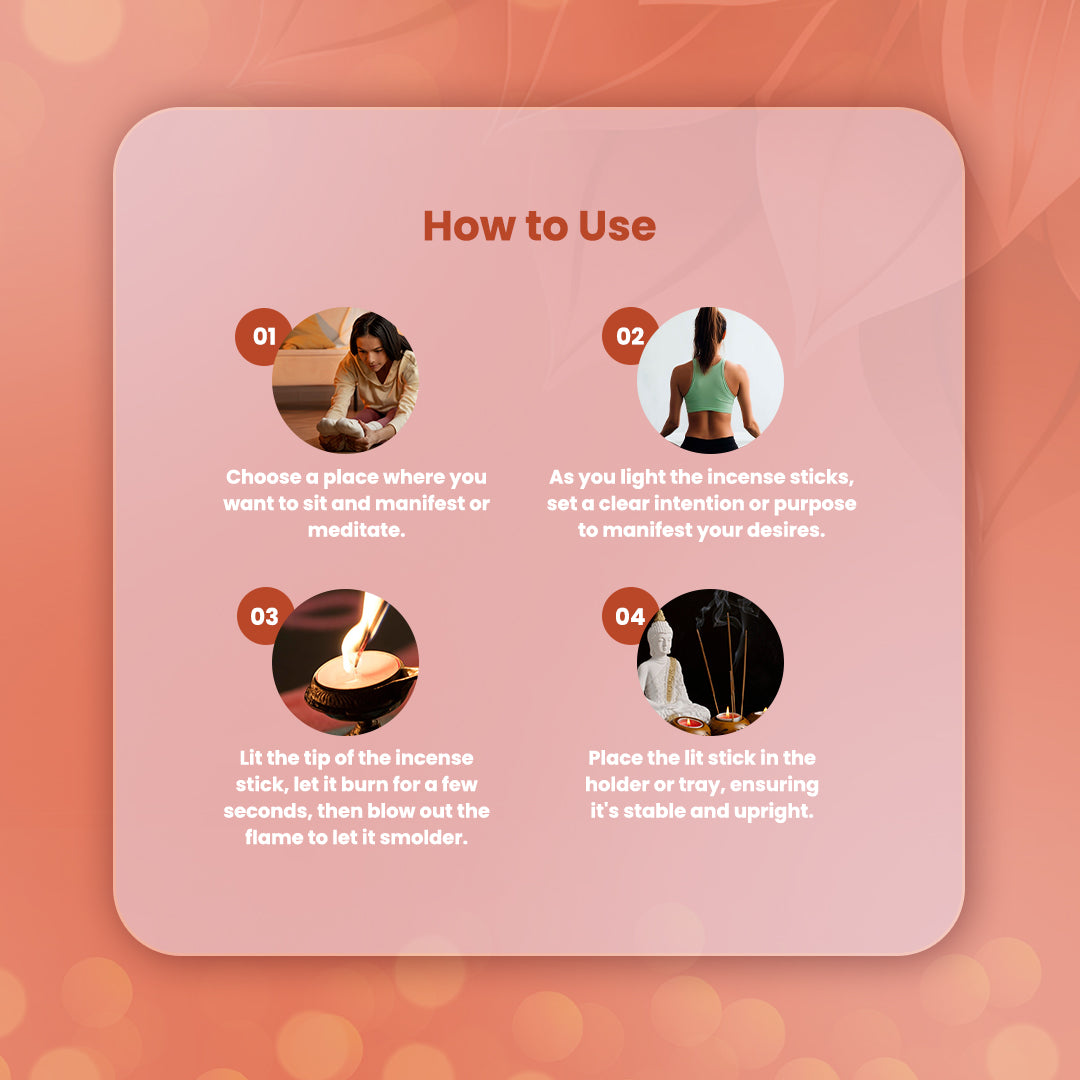 How to Use

01

Choose a place where you want to sit and manifest or meditate.

02

As you light the incense sticks, set a clear intention or purpose to manifest your desires.

03

Lit the tip of the incense stick, let it burn for a few seconds, then blow out the flame to let it smolder.

04

Place the lit stick in the holder or tray, ensuring it's stable and upright.